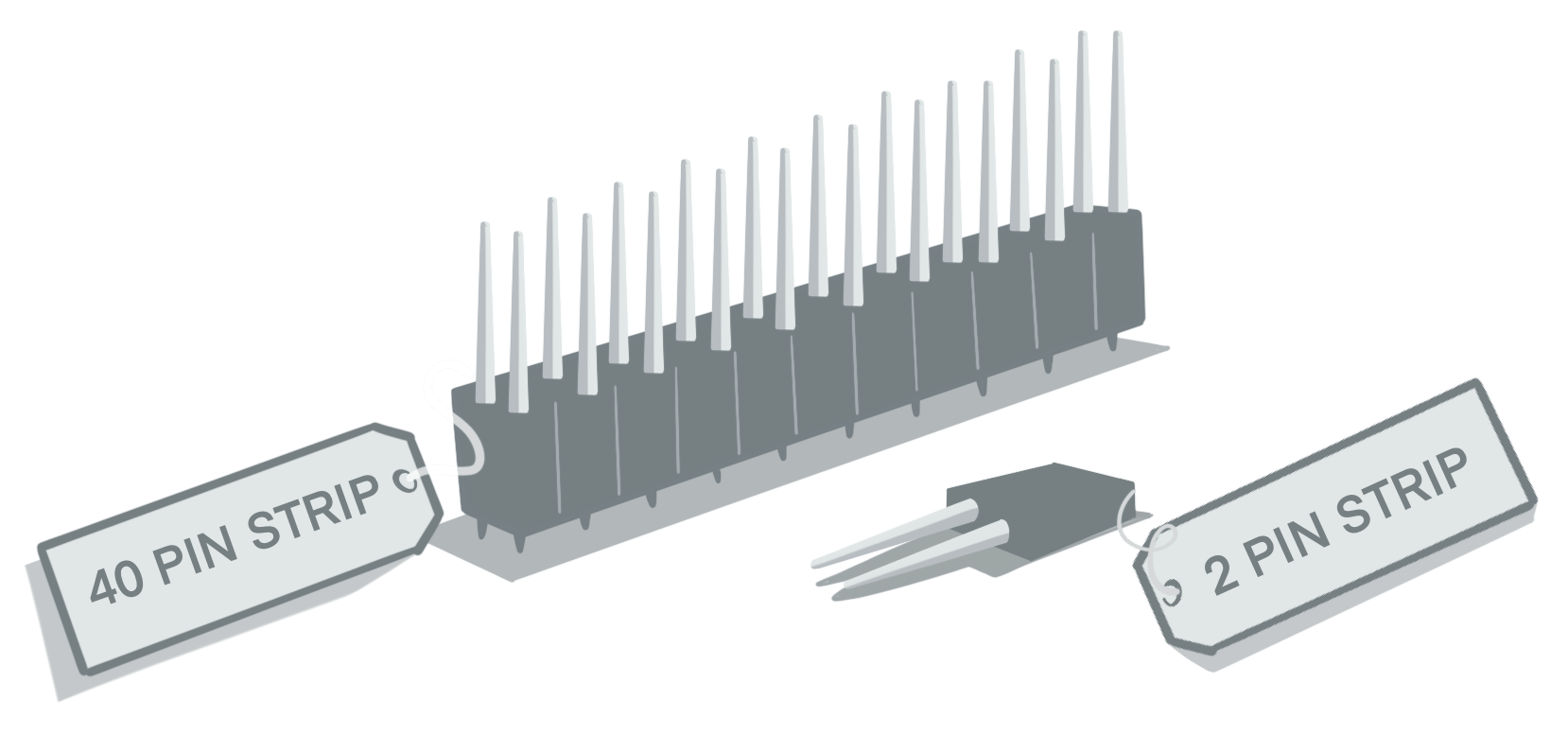 40 PIN STRIP

2 PIN STRIP